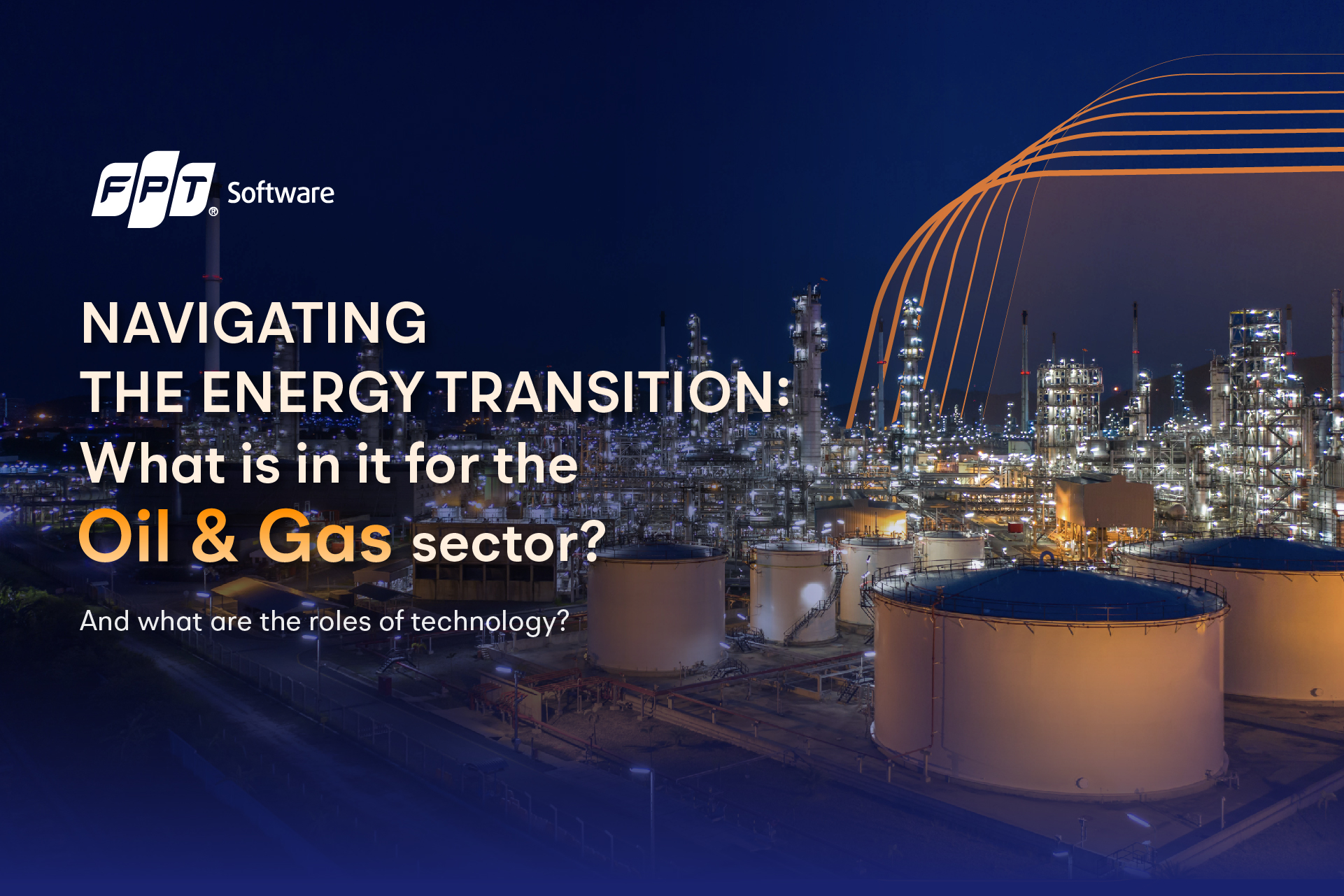 FPT® Software

NAVIGATING
THE ENERGY TRANSITION:
What is in it for the
Oil & Gas sector?

And what are the roles of technology?