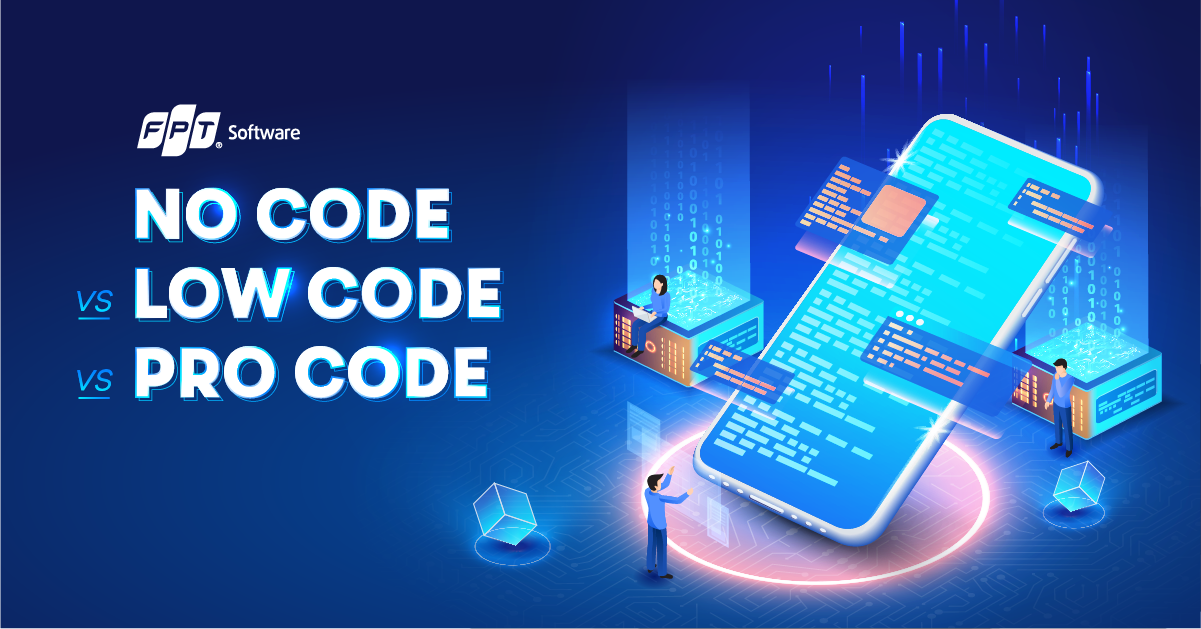 FPT Software

NO CODE
VS LOW CODE
VS PRO CODE